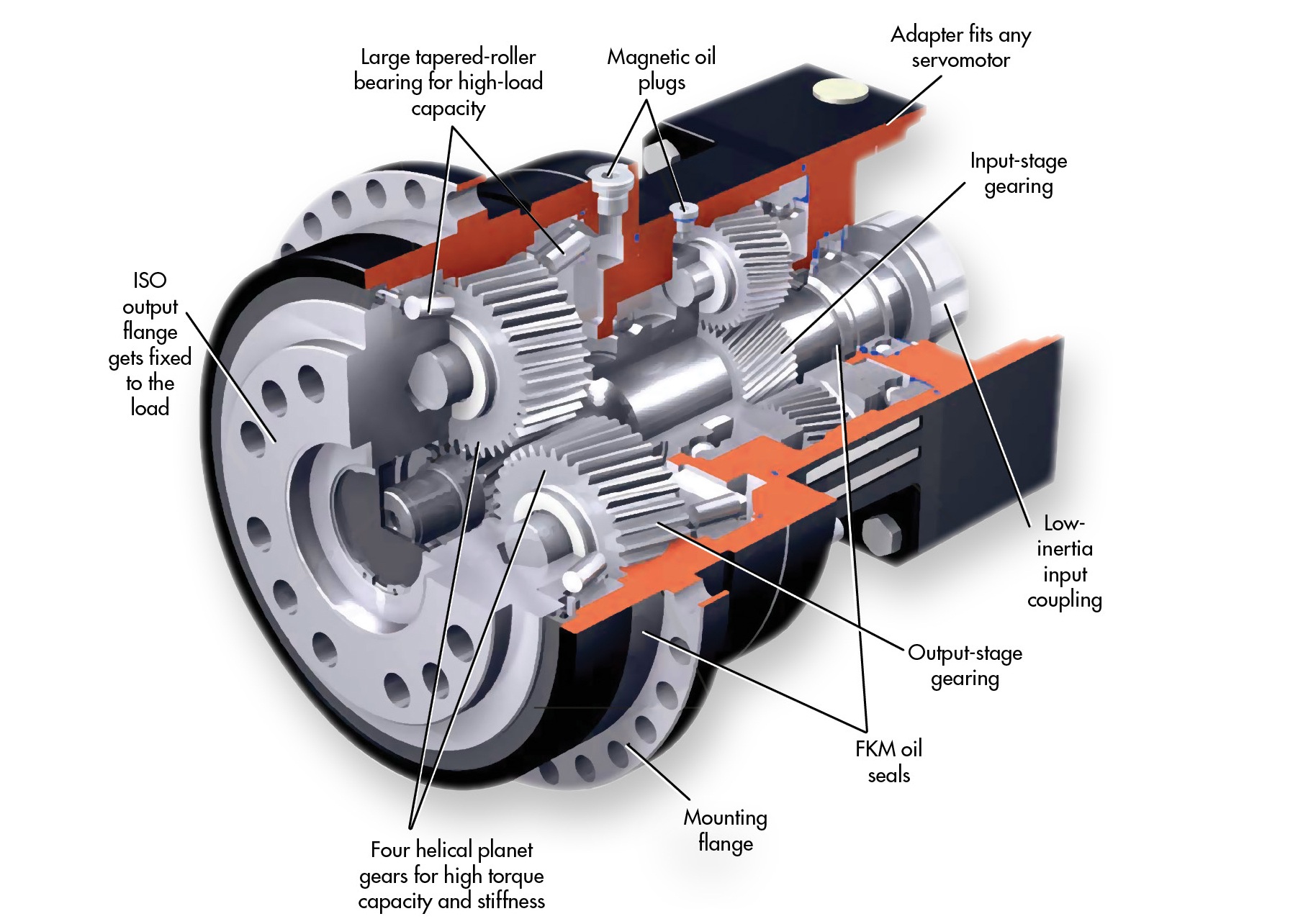 Large tapered-roller bearing for high-load capacity

Magnetic oil plugs

Adapter fits any servomotor

Input-stage gearing

ISO output flange gets fixed to the load

Low-inertia input coupling

Output-stage gearing

FKM oil seals

Mounting flange

Four helical planet gears for high torque capacity and stiffness